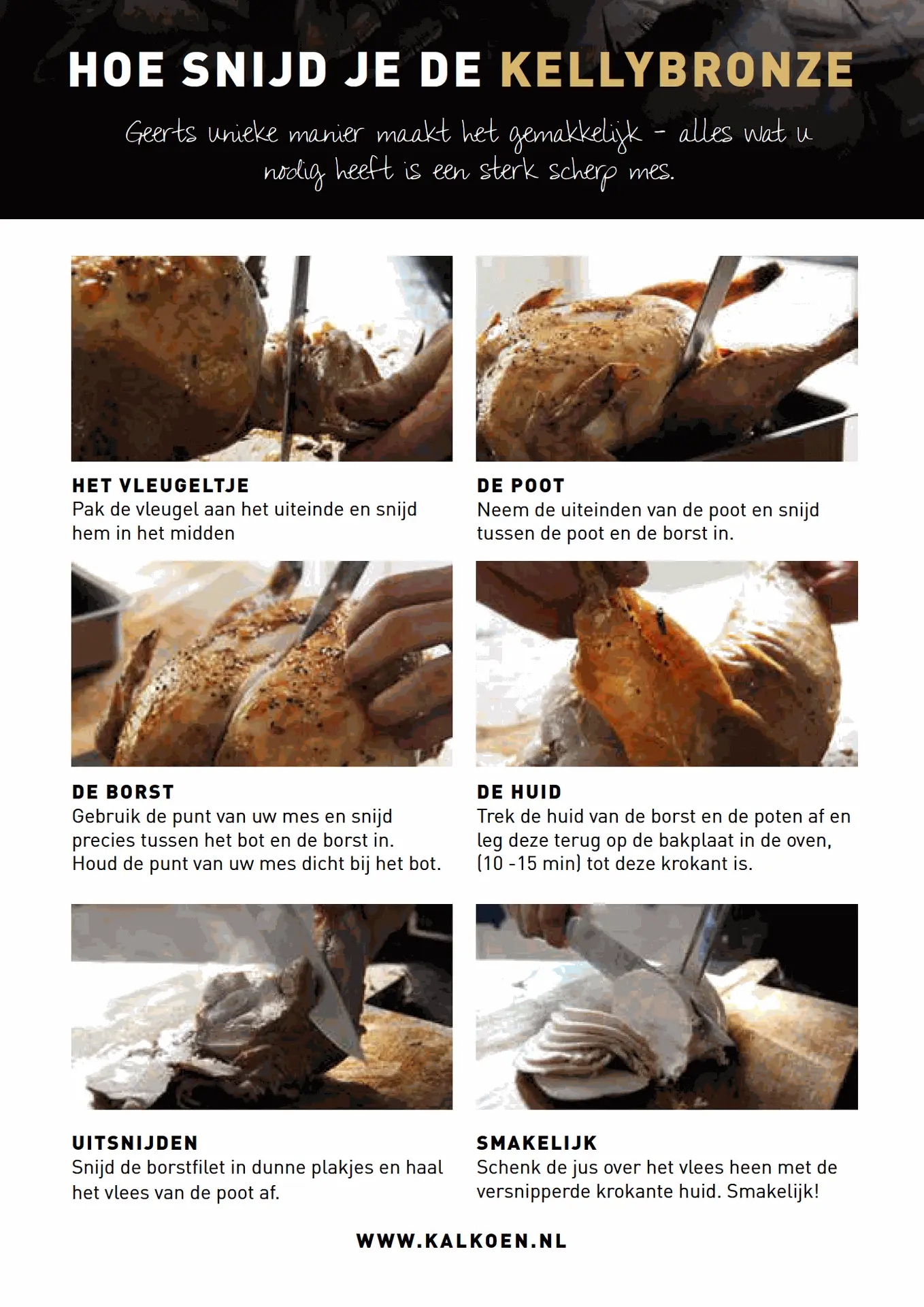 HOE SNIJD JE DE KELLYBRONZE

Geerts unieke manier maakt het gemakkelijk - alles wat u nodig heeft is een sterk scherp mes.

HET VLEUGELTJE
Pak de vleugel aan het uiteinde en snijd hem in het midden

DE POOT
Neem de uiteinden van de poot en snijd tussen de poot en de borst in.

DE BORST
Gebruik de punt van uw mes en snijd precies tussen het bot en de borst in. Houd de punt van uw mes dicht bij het bot.

DE HUID
Trek de huid van de borst en de poten af en leg deze terug op de bakplaat in de oven, (10 -15 min) tot deze krokant is.

UITSNIJDEN
Snijd de borstfilet in dunne plakjes en haal het vlees van de poot af.

SMAKELIJK
Schenk de jus over het vlees heen met de versnipperde krokante huid. Smakelijk!

WWW.KALKOEN.NL